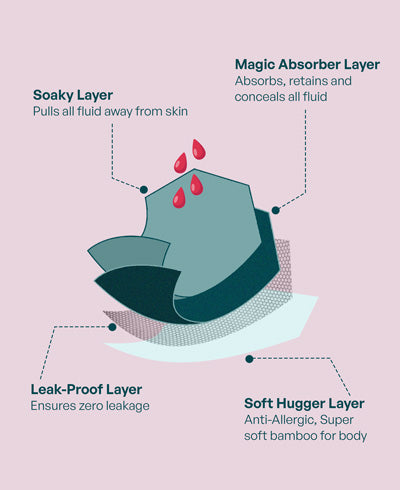 Magic Absorber Layer
Absorbs, retains and conceals all fluid

Soaky Layer
Pulls all fluid away from skin

Leak-Proof Layer
Ensures zero leakage

Soft Hugger Layer
Anti-Allergic, Super soft bamboo for body